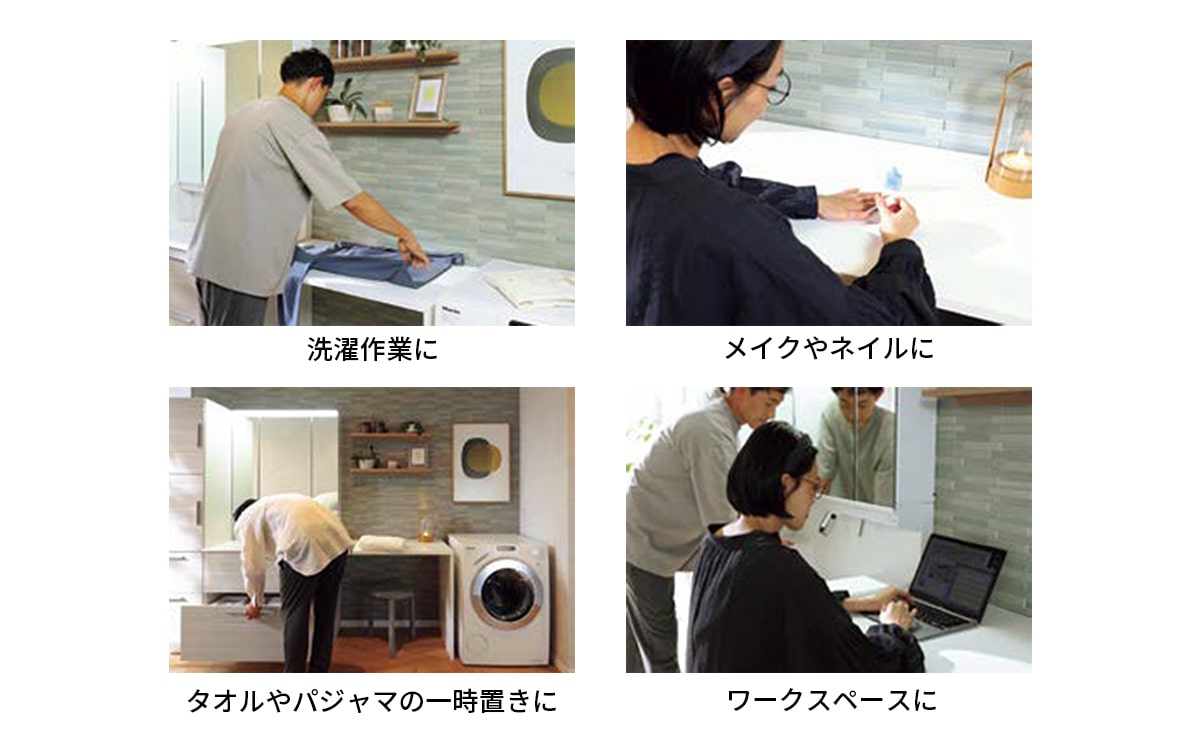 洗濯作業に

メイクやネイルに

タオルやパジャマの一時置きに

ワークスペースに